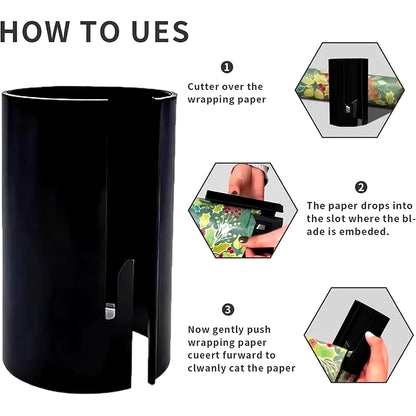 HOW TO UES

1
Cutter over the wrapping paper

2
The paper drops into the slot where the blade is embeded.

3
Now gently push wrapping paper cueert furward to clwanly cat the paper